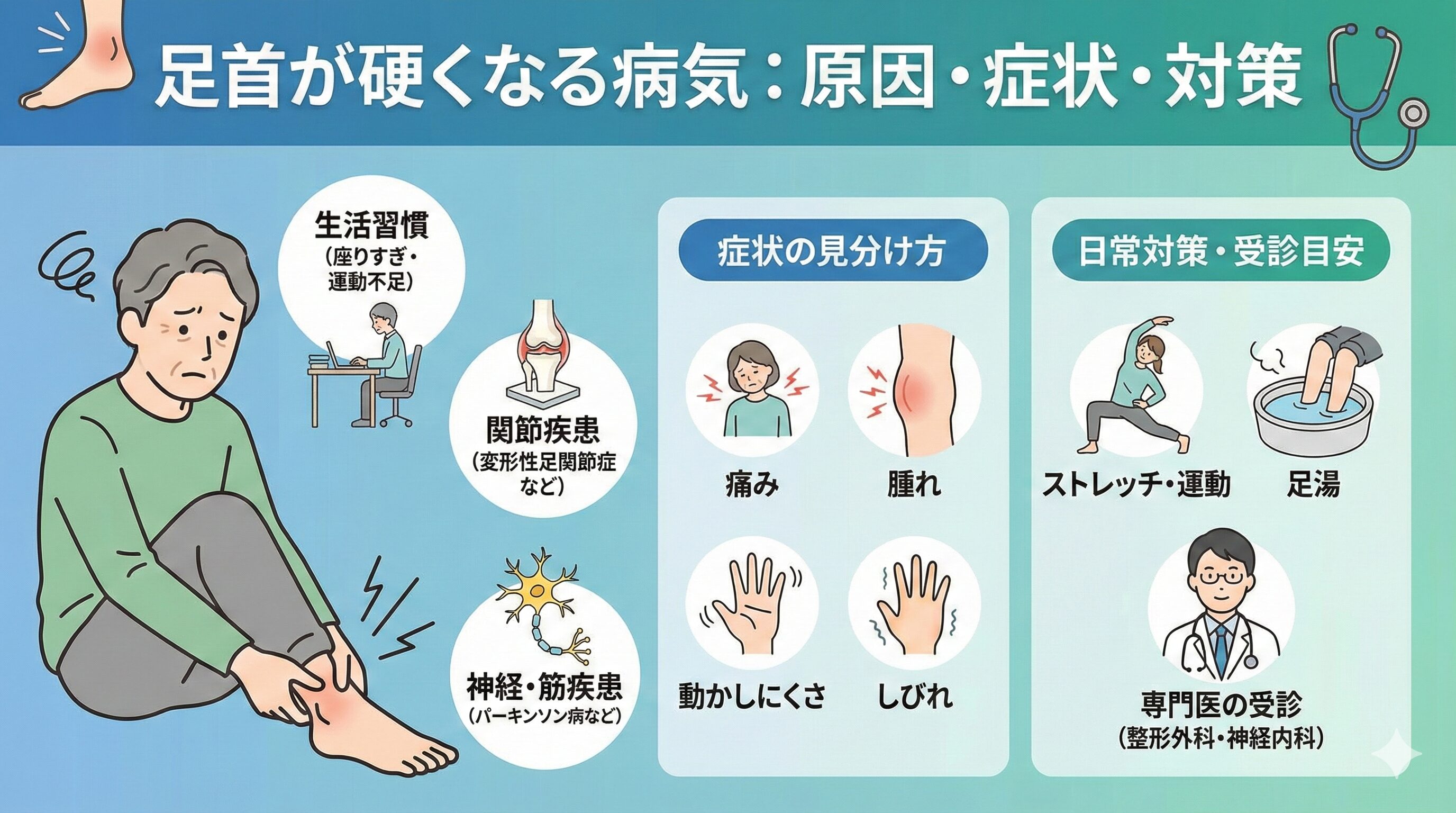 足首が硬くなる病気：原因・症状・対策

生活習慣
（座りすぎ・運動不足）

関節疾患
（変形性足関節症など）

神経・筋疾患
（パーキンソン病など）

症状の見分け方

痛み

腫れ

動かしにくさ

しびれ

日常対策・受診目安

ストレッチ・運動

足湯

専門医の受診
（整形外科・神経内科）