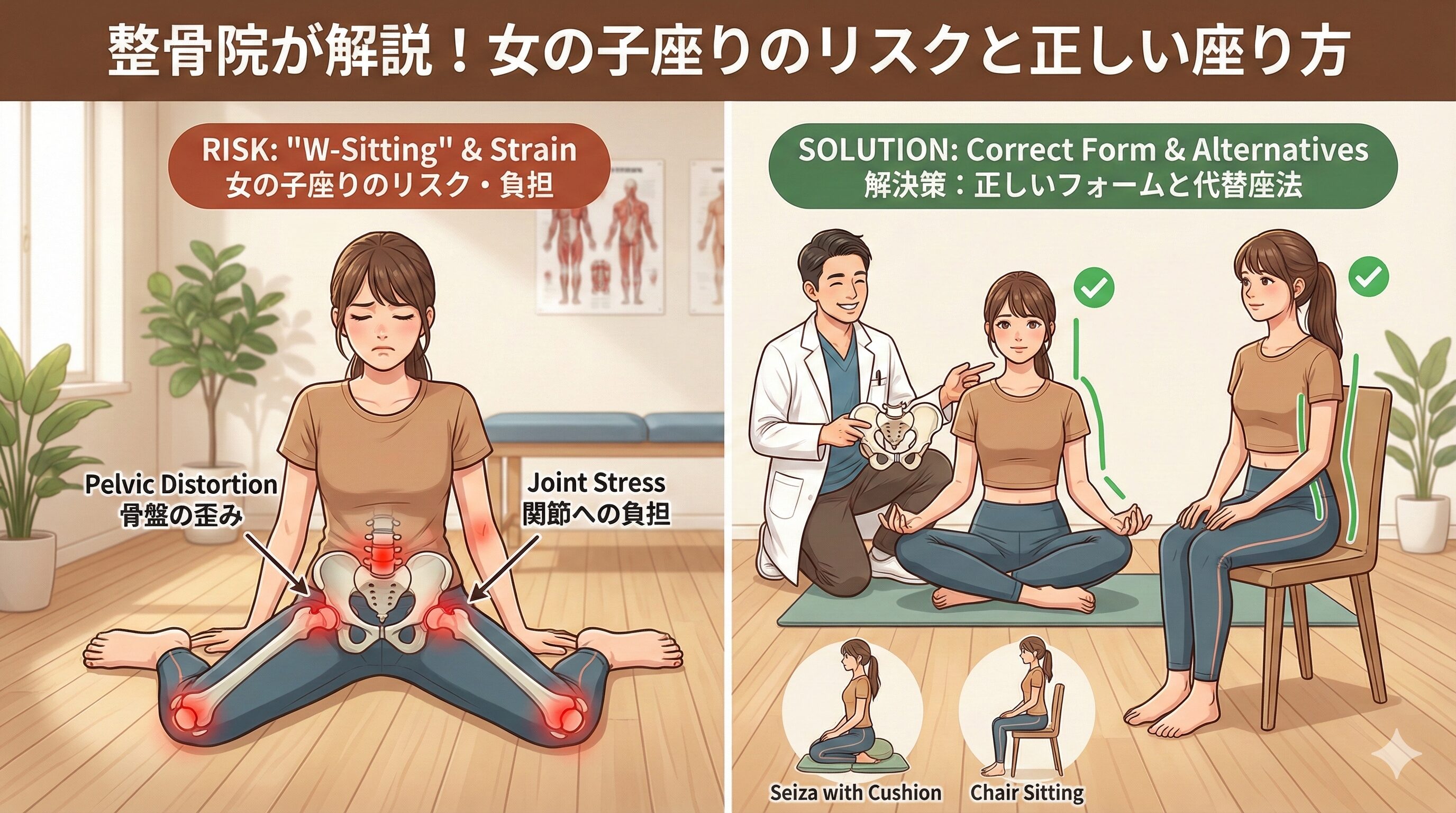 整骨院が解説！女の子座りのリスクと正しい座り方

RISK: "W-Sitting" & Strain
女の子座りのリスク・負担

Pelvic Distortion
骨盤の歪み

Joint Stress
関節への負担

SOLUTION: Correct Form & Alternatives
解決策：正しいフォームと代替座法

Seiza with Cushion

Chair Sitting